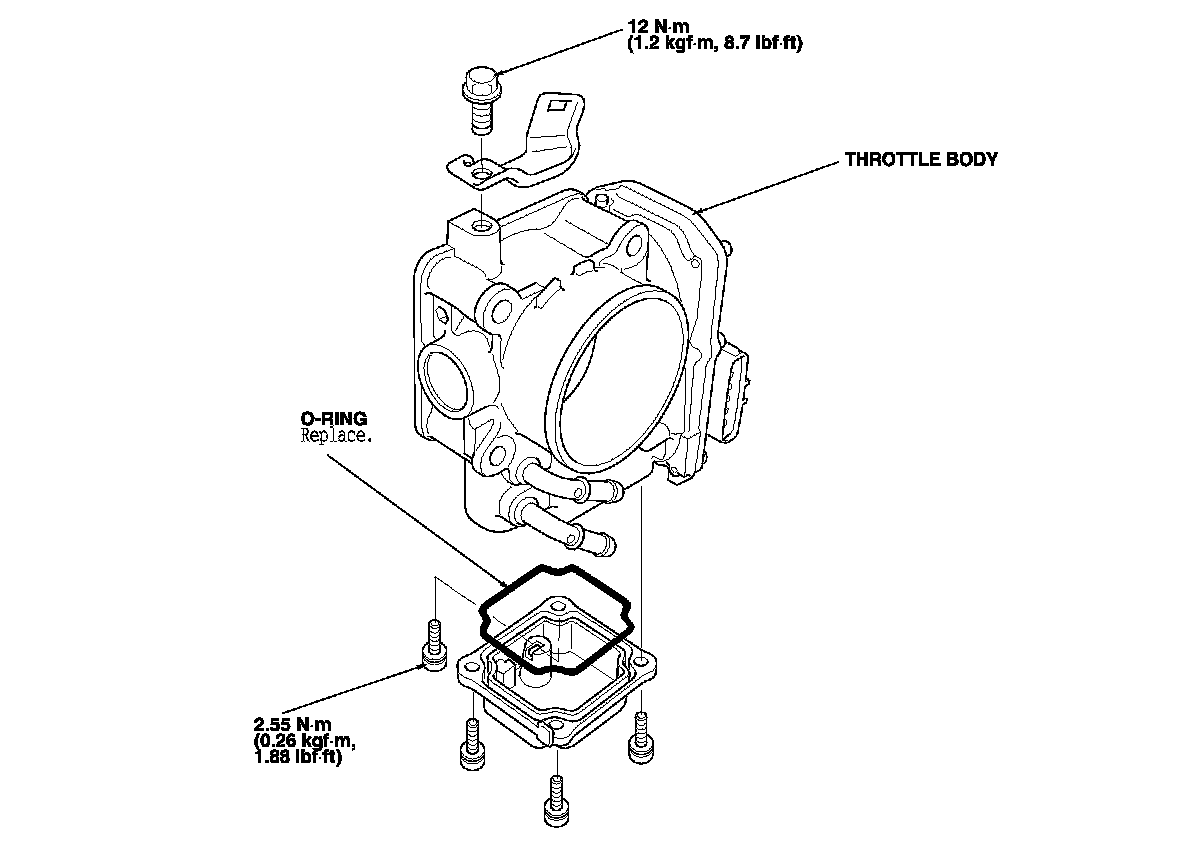 12 N·m
(1.2 kgf·m, 8.7 lbf·ft)

THROTTLE BODY

O-RING
Replace.

2.55 N·m
(0.26 kgf·m,
1.88 lbf·ft)