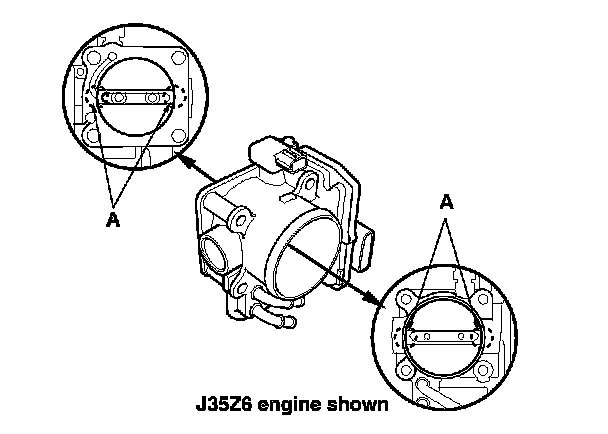 A

A

J35Z6 engine shown