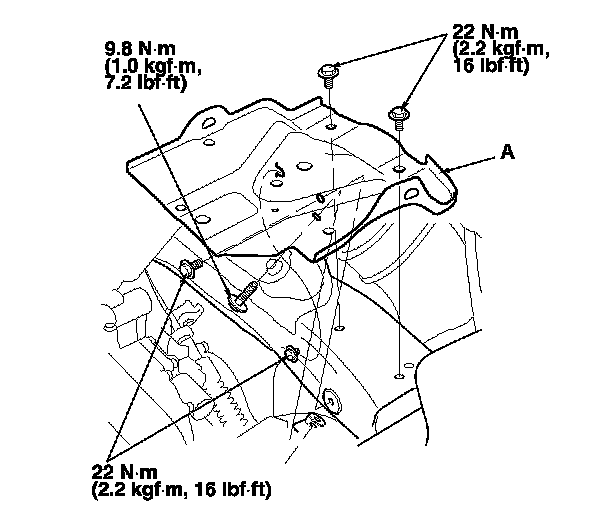 9.8 N·m
(1.0 kgf·m,
7.2 lbf·ft)

22 N·m
(2.2 kgf·m,
16 lbf·ft)

A

22 N·m
(2.2 kgf·m, 16 lbf·ft)