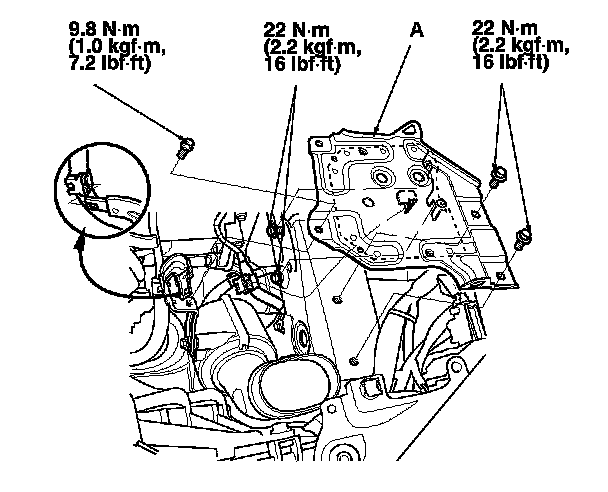 9.8 N·m
(1.0 kgf·m,
7.2 lbf·ft)

22 N·m
(2.2 kgf·m,
16 lbf·ft)

A

22 N·m
(2.2 kgf·m,
16 lbf·ft)