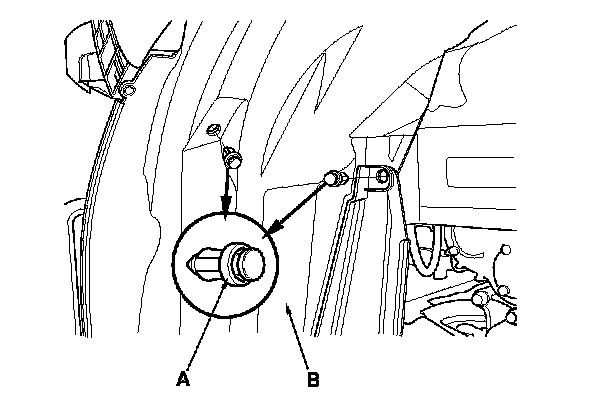 A
B