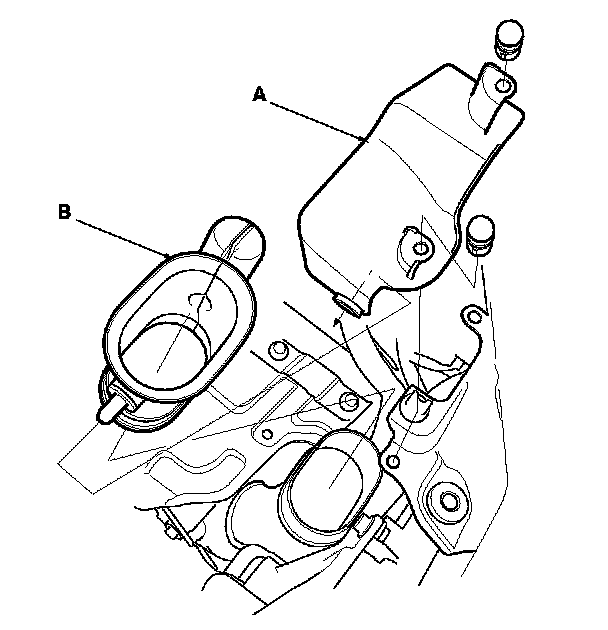 A

B