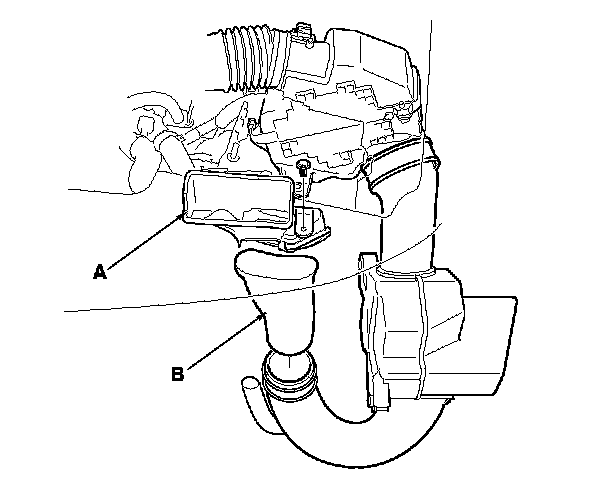 A

B