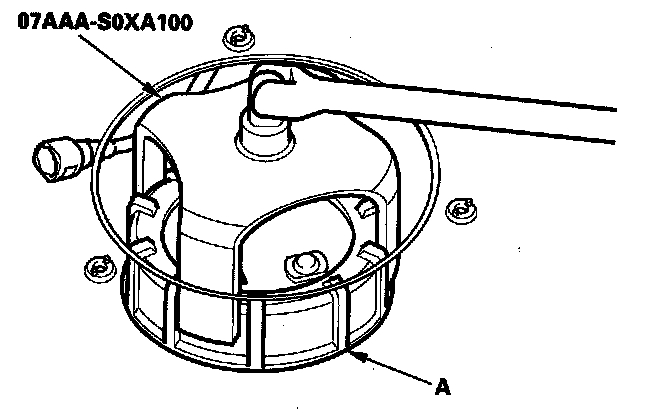 07AAA-S0XA100

A