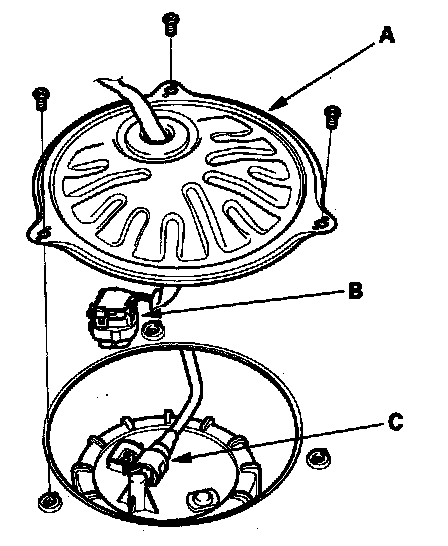 A
B
C