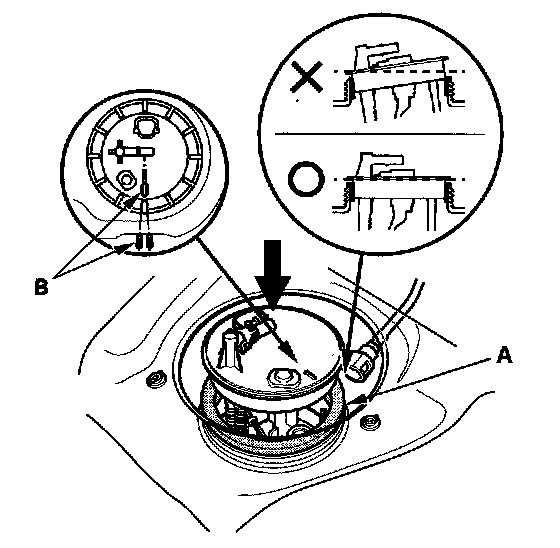 B

A