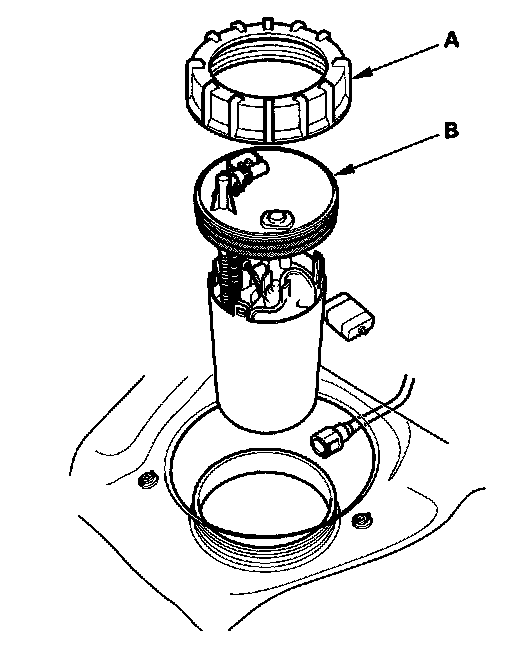 A

B