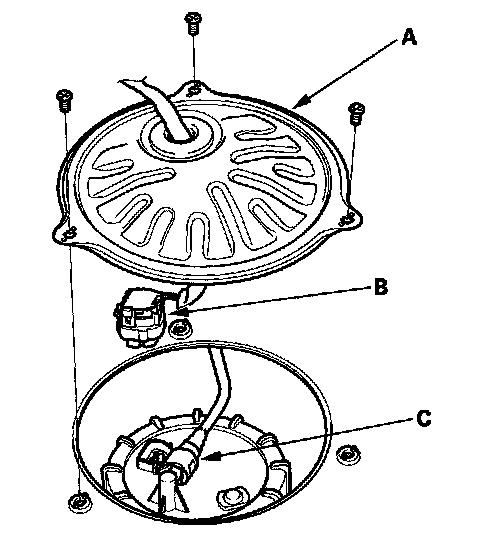 A
B
C