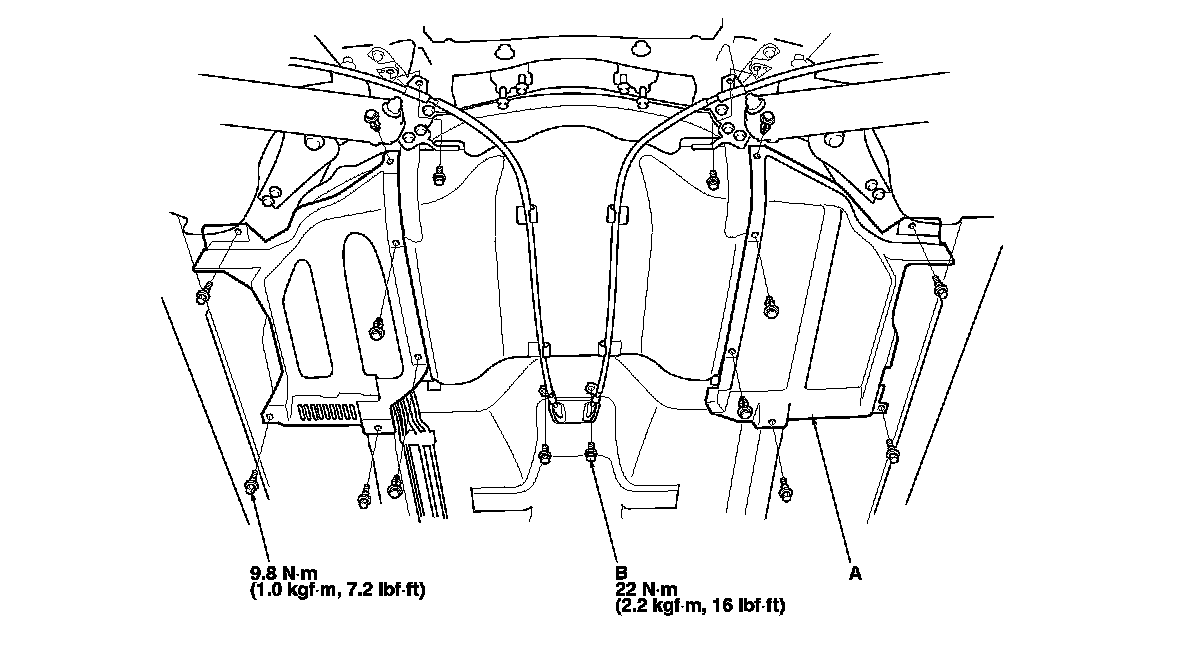 9.8 N·m
(1.0 kgf·m, 7.2 lbf·ft)

B
22 N·m
(2.2 kgf·m, 16 lbf·ft)

A