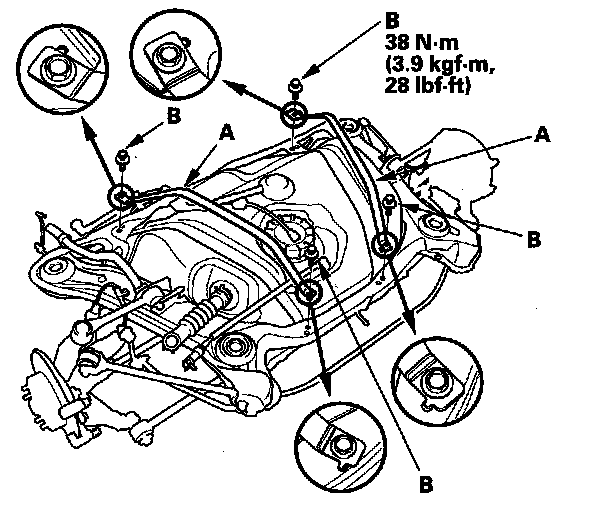 B
38 N·m
(3.9 kgf·m,
28 lbf·ft)

B

A

A

B

B