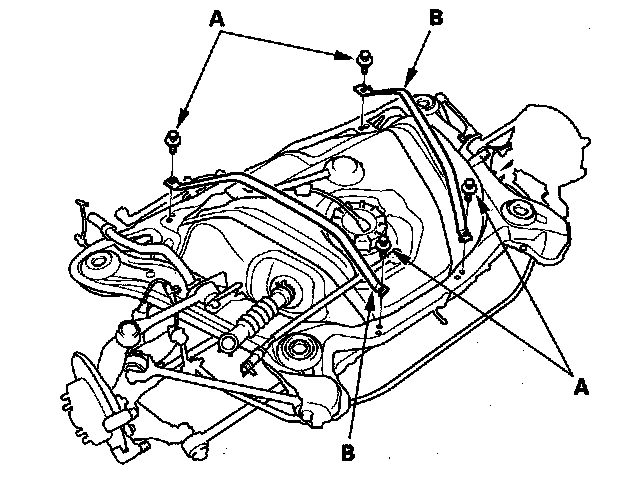 A
B
A
B