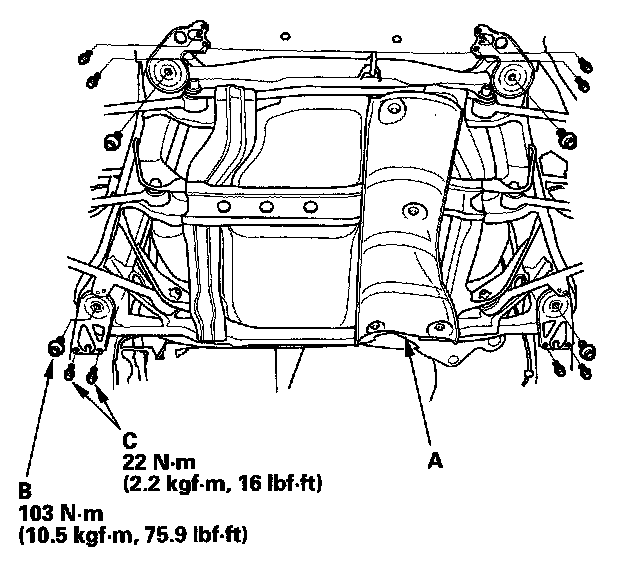 C
22 N·m
(2.2 kgf·m, 16 lbf·ft)

A

B
103 N·m
(10.5 kgf·m, 75.9 lbf·ft)