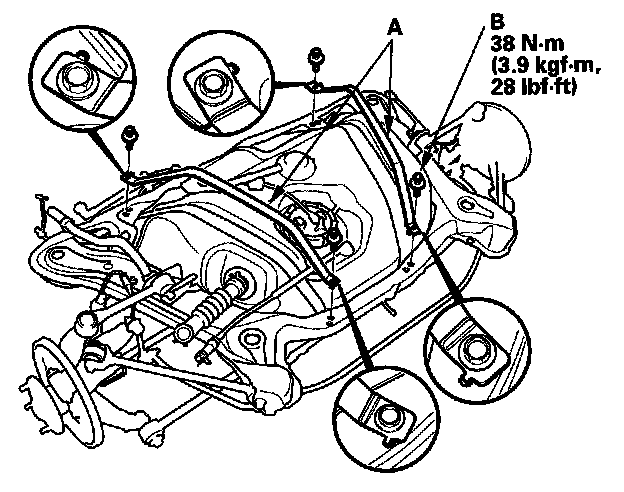 A

B
38 N·m
(3.9 kgf·m,
28 lbf·ft)