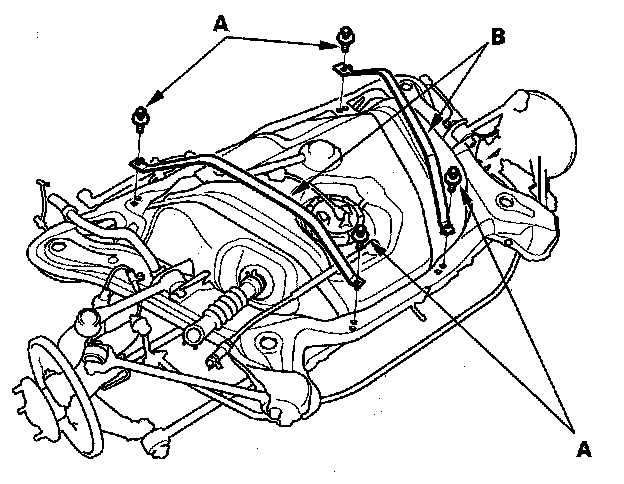 A
B
A