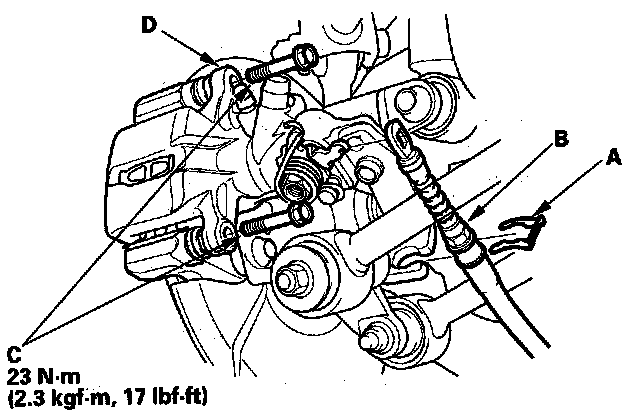 D

B

A

C
23 N·m
(2.3 kgf·m, 17 lbf·ft)