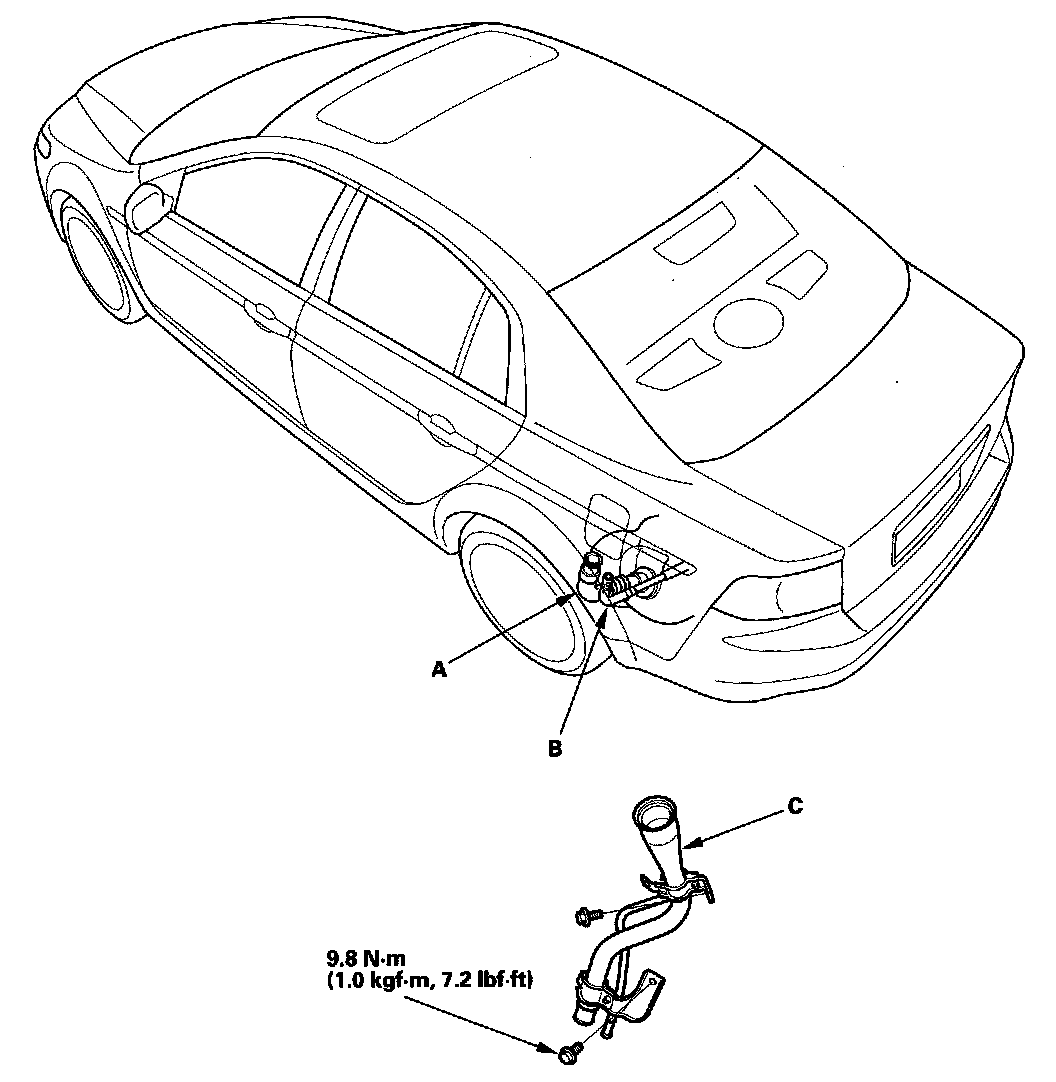 A

B

C

9.8 N·m
(1.0 kgf·m, 7.2 lbf·ft)