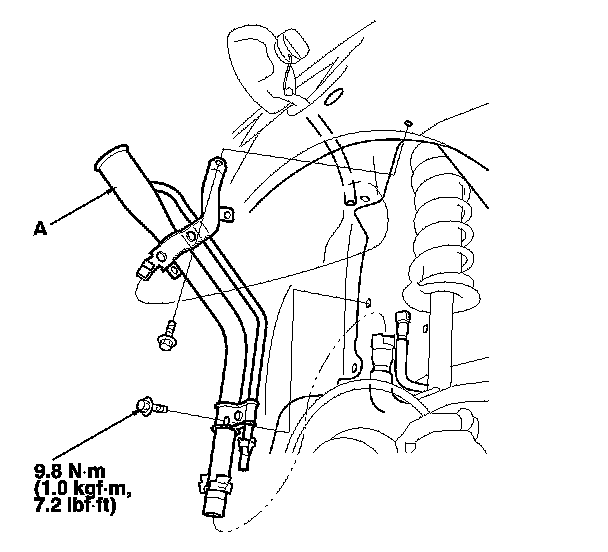 A

9.8 N·m
(1.0 kgf·m,
7.2 lbf·ft)