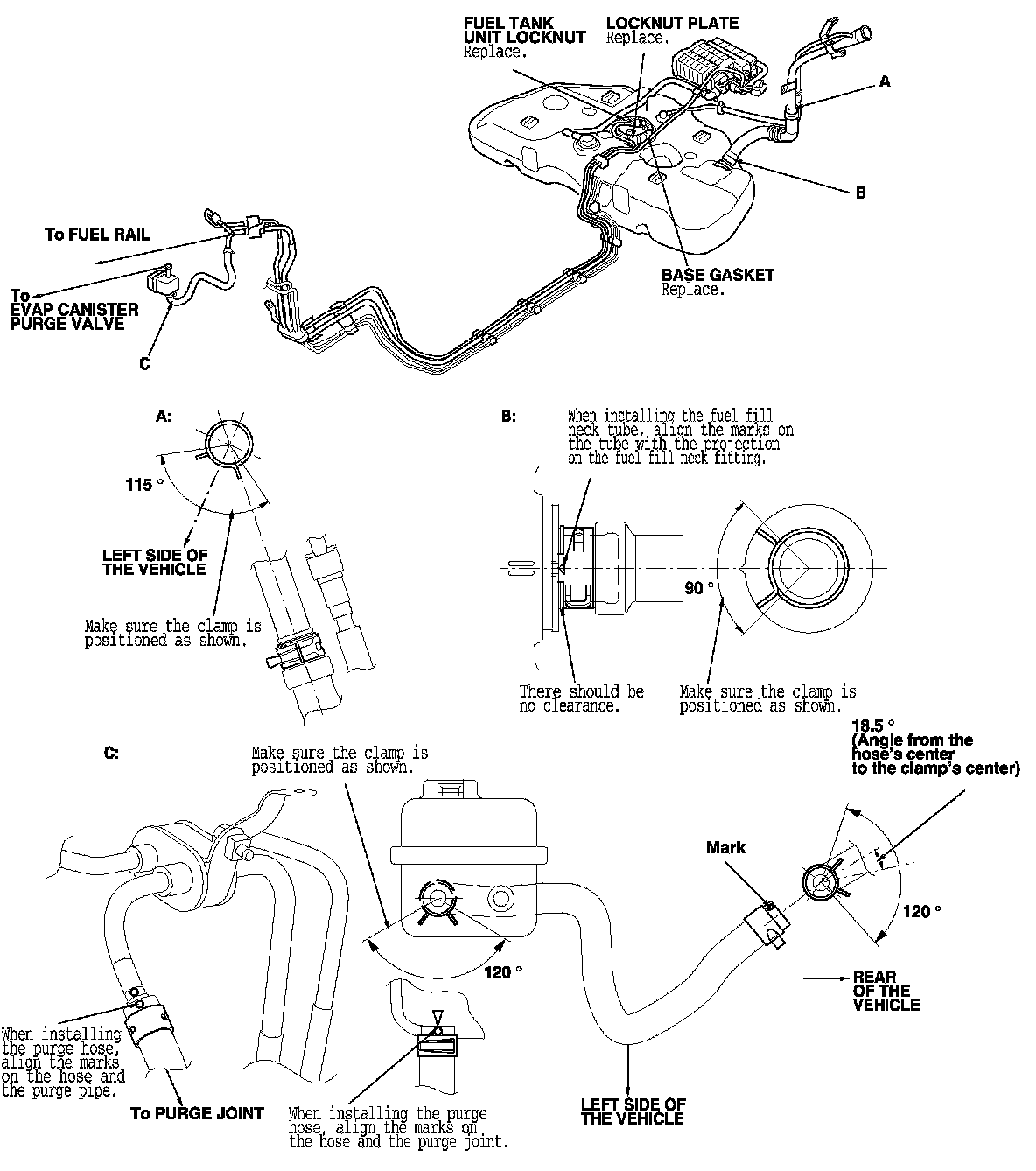 FUEL TANK UNIT LOCKNUT
Replace.

LOCKNUT PLATE
Replace.

A

B

To FUEL RAIL

To EVAP CANISTER PURGE VALVE

C

BASE GASKET
Replace.

A:

115 °

LEFT SIDE OF THE VEHICLE

Make sure the clamp is positioned as shown.

B:

When installing the fuel fill neck tube, align the marks on the tube with the projection on the fuel fill neck fitting.

90 °

There should be no clearance.

Make sure the clamp is positioned as shown.

C:

Make sure the clamp is positioned as shown.

18.5 °
(Angle from the hose's center to the clamp's center)

Mark

120 °

120 °

REAR OF THE VEHICLE

When installing the purge hose, align the marks on the hose and the purge pipe.

To PURGE JOINT

When installing the purge hose, align the marks on the hose and the purge joint.

LEFT SIDE OF THE VEHICLE