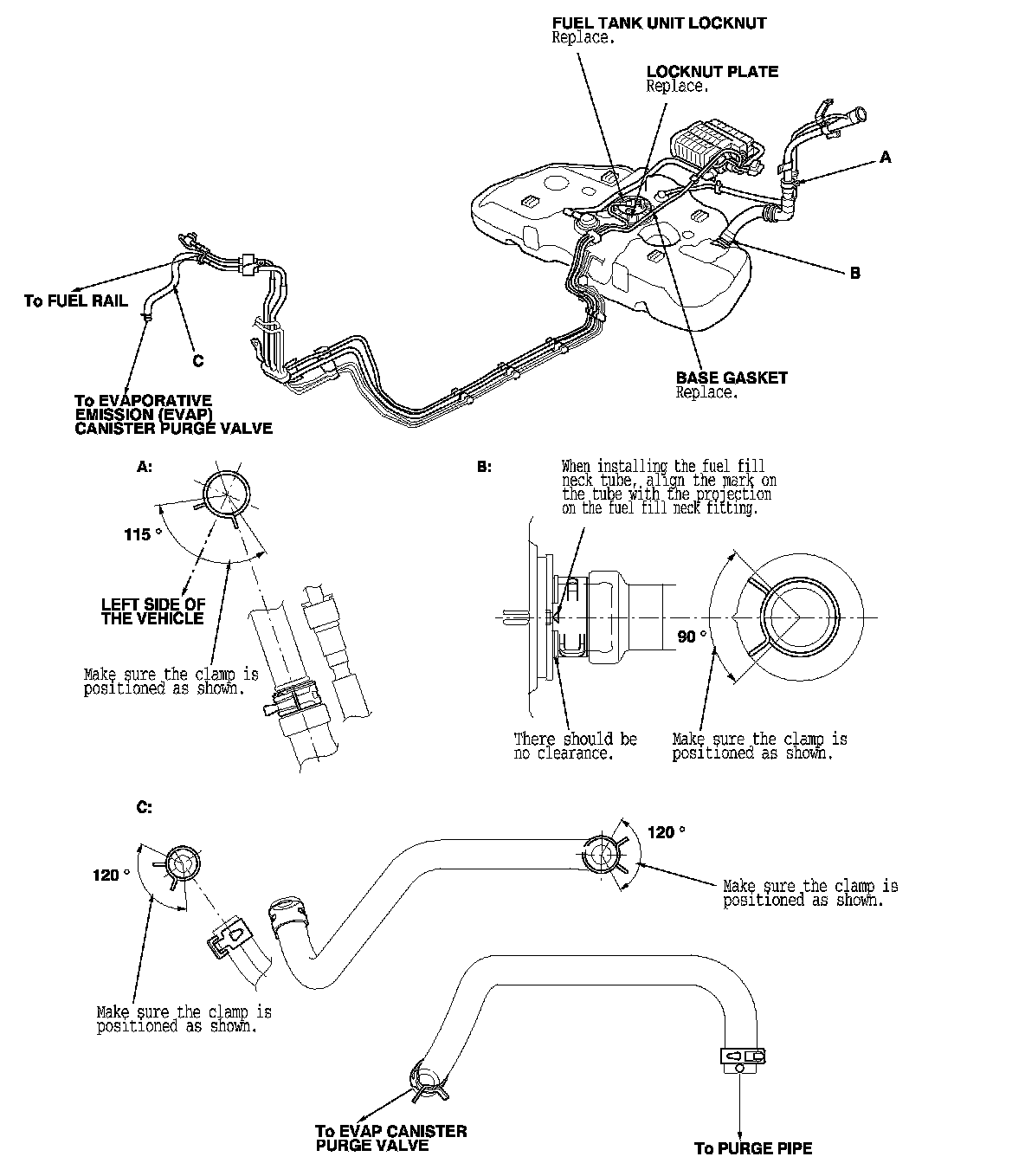 FUEL TANK UNIT LOCKNUT
Replace.

LOCKNUT PLATE
Replace.

A

B

To FUEL RAIL

C

To EVAPORATIVE EMISSION (EVAP) CANISTER PURGE VALVE

BASE GASKET
Replace.

A:

115 °

LEFT SIDE OF THE VEHICLE

Make sure the clamp is positioned as shown.

B:

When installing the fuel fill neck tube, align the mark on the tube with the projection on the fuel fill neck fitting.

90 °

There should be no clearance.

Make sure the clamp is positioned as shown.

C:

120 °

120 °

Make sure the clamp is positioned as shown.

Make sure the clamp is positioned as shown.

To EVAP CANISTER PURGE VALVE

To PURGE PIPE