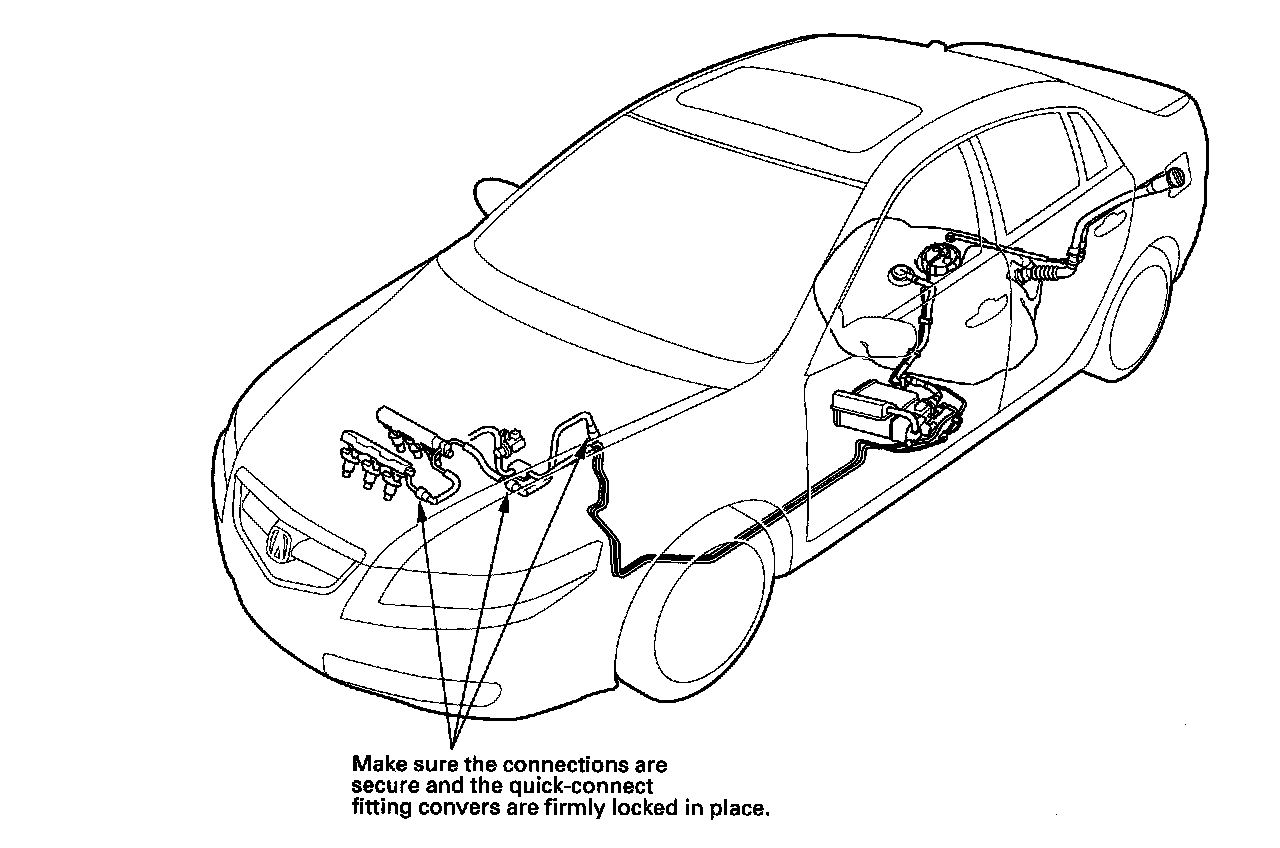 Make sure the connections are secure and the quick-connect fitting convers are firmly locked in place.