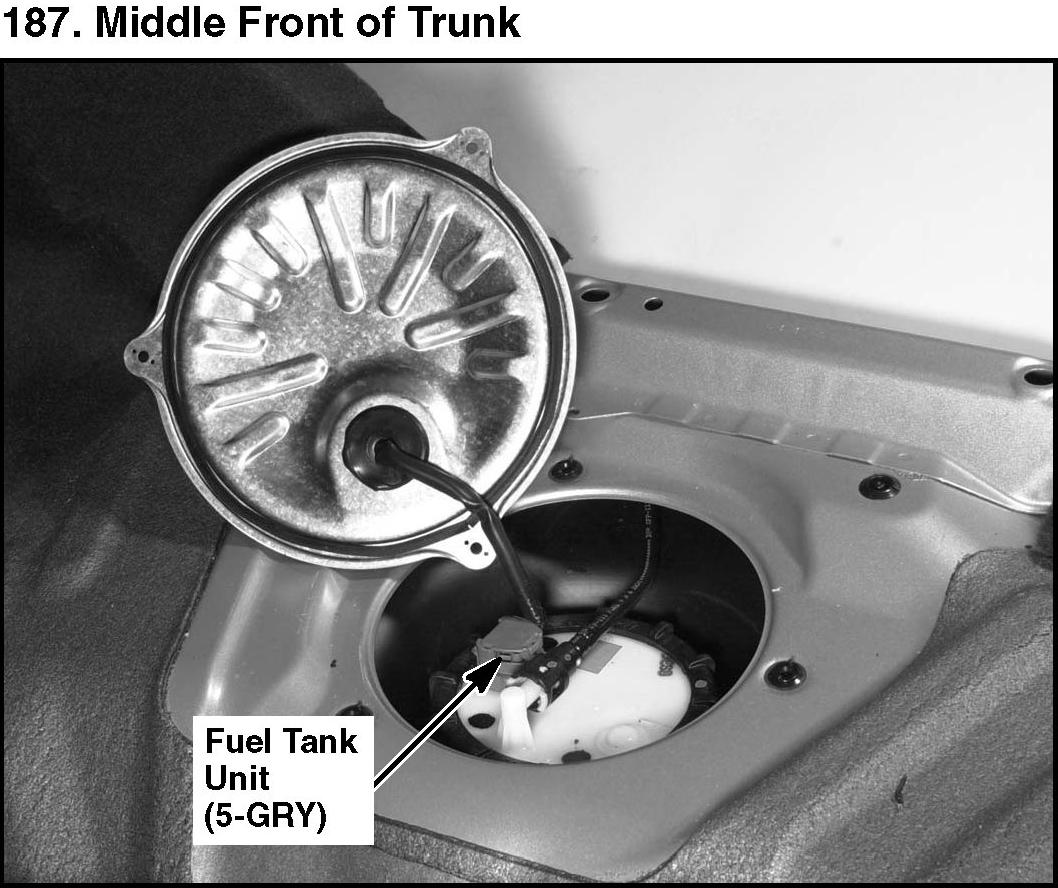 187. Middle Front of Trunk

Fuel Tank Unit (5-GRY)