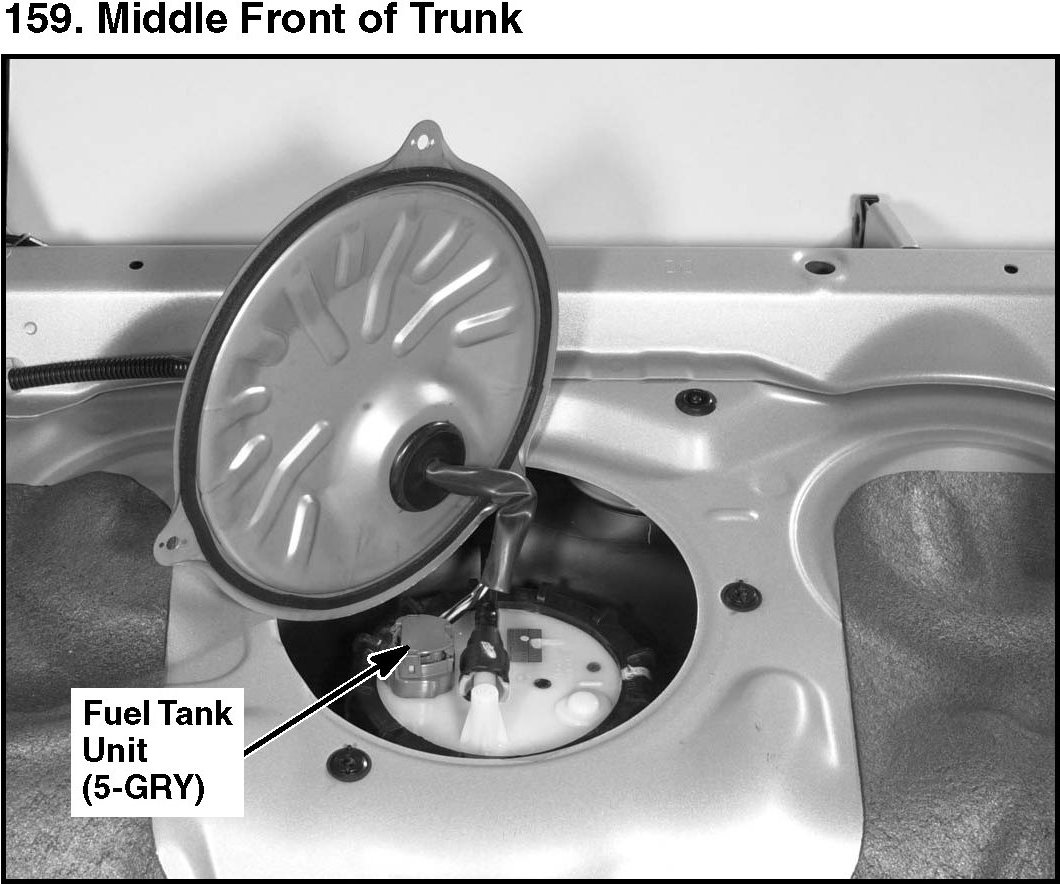 159. Middle Front of Trunk

Fuel Tank Unit (5-GRY)