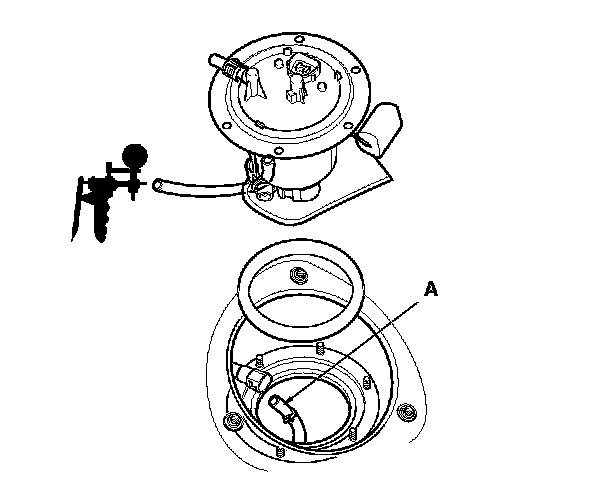 A