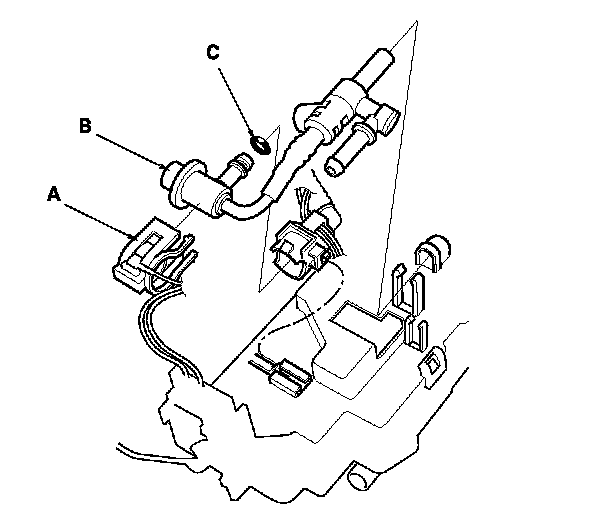 C
B
A