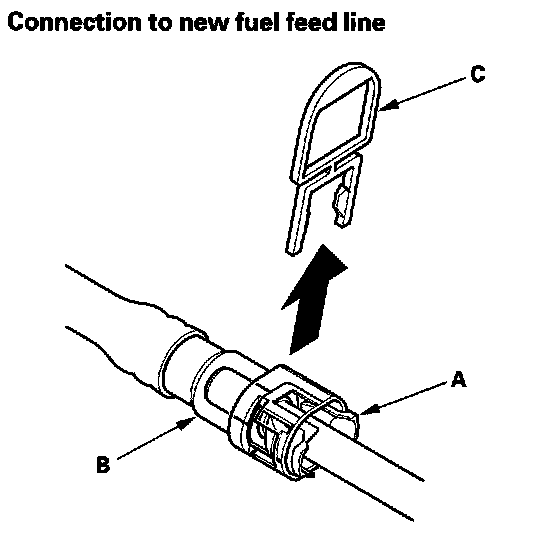 Connection to new fuel feed line

C

A

B