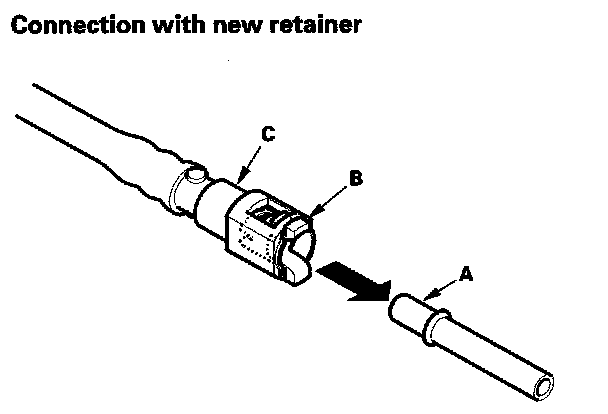 Connection with new retainer

C

B

A