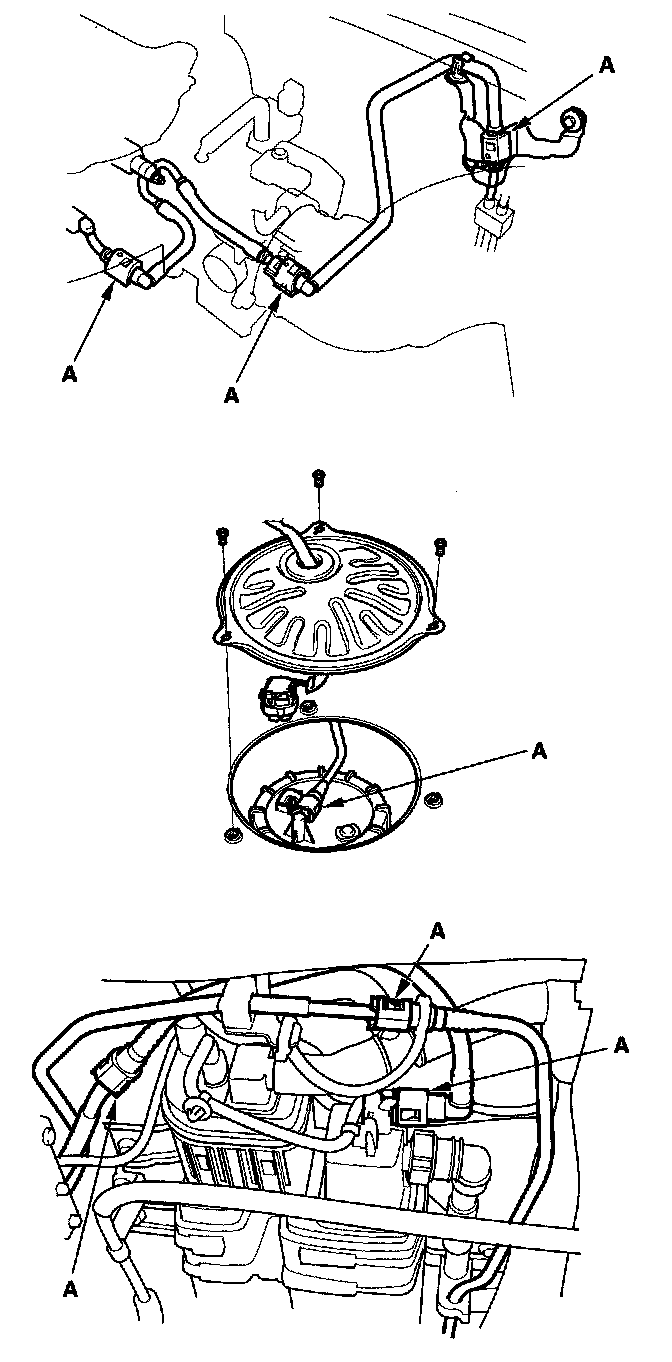 A
A
A
A
A
A
A