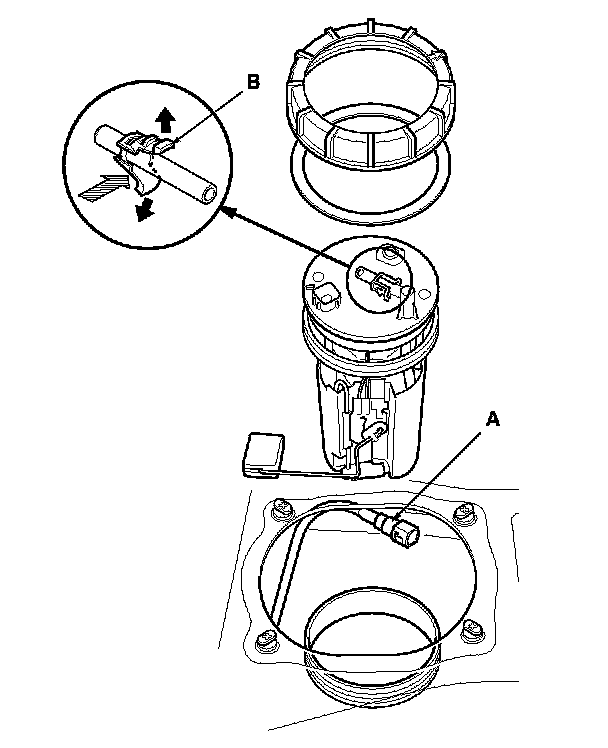 B

A