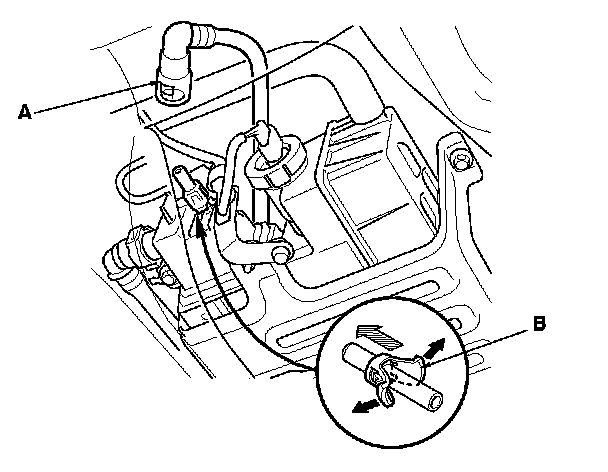 A
B