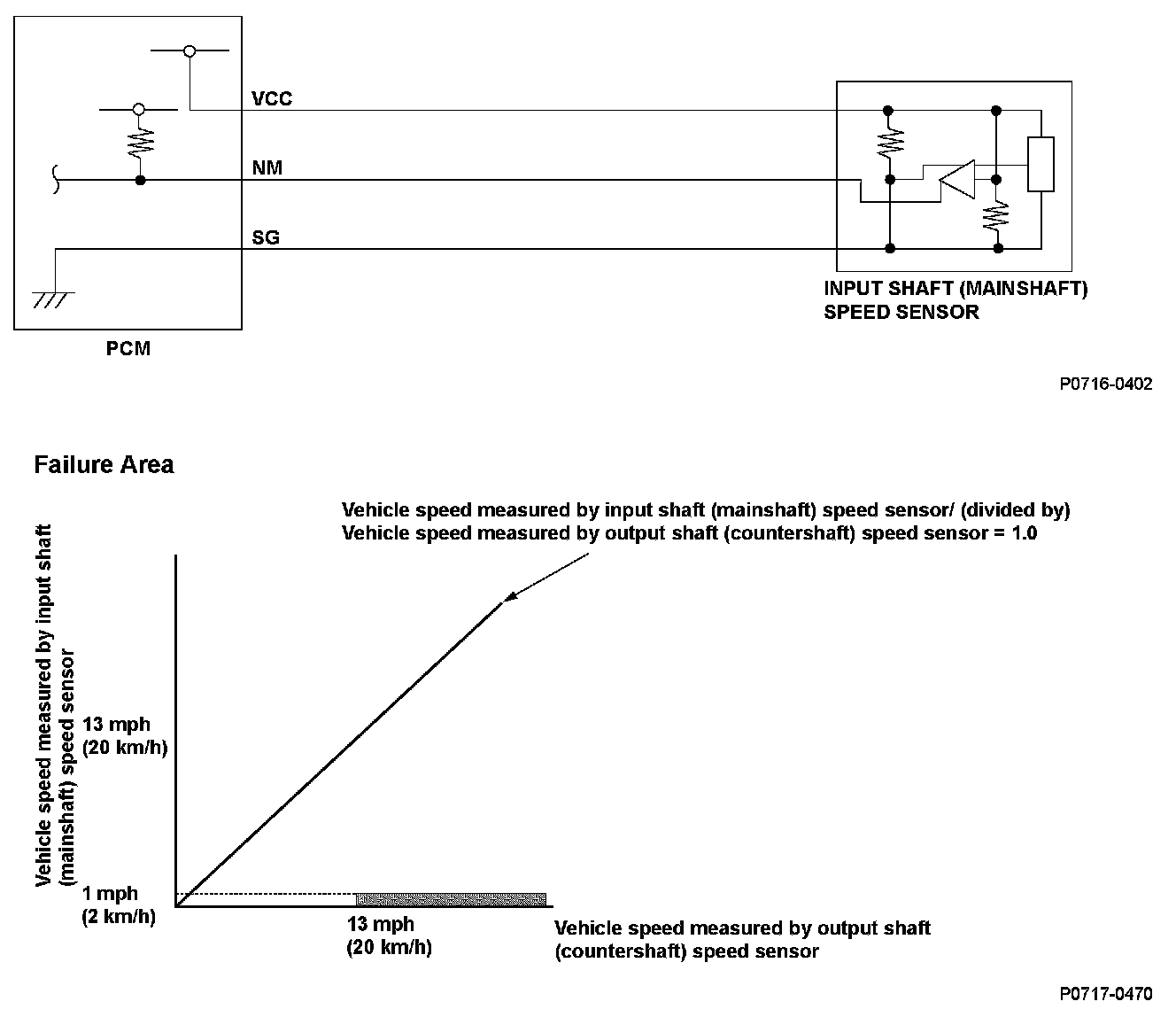 VCC

NM

SG

PCM

INPUT SHAFT (MAINSHAFT) SPEED SENSOR

P0716-0402

Failure Area

Vehicle speed measured by input shaft (mainshaft) speed sensor/ (divided by) Vehicle speed measured by output shaft (countershaft) speed sensor = 1.0

Vehicle speed measured by input shaft (mainshaft) speed sensor

13 mph (20 km/h)

1 mph (2 km/h)

13 mph (20 km/h)

Vehicle speed measured by output shaft (countershaft) speed sensor

P0717-0470