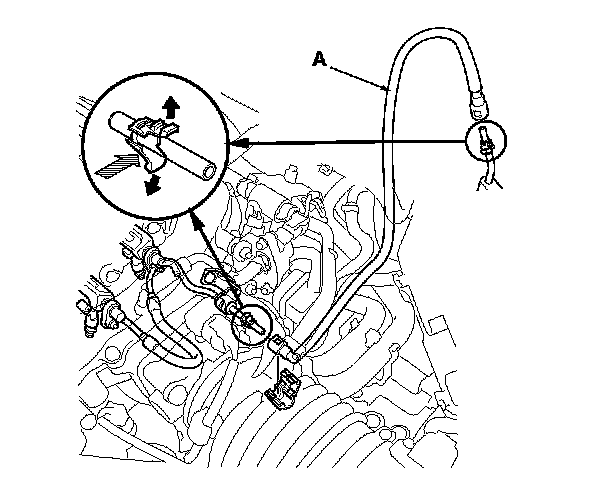 A