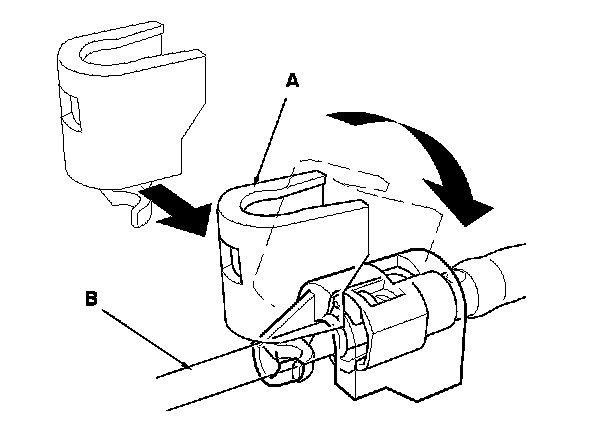 A

B