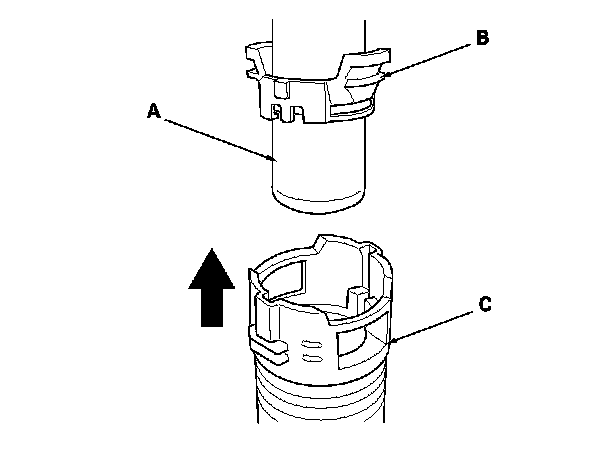 B
A
C