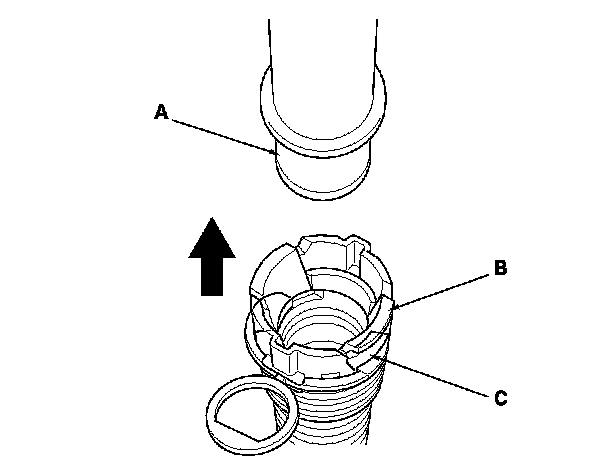 A

B

C