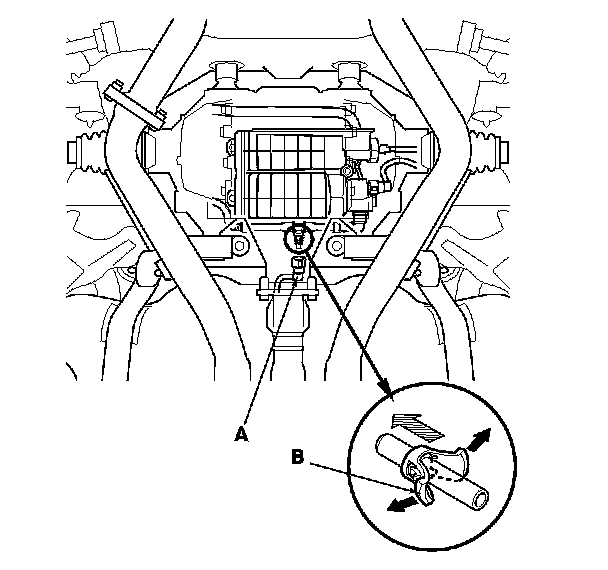 A
B