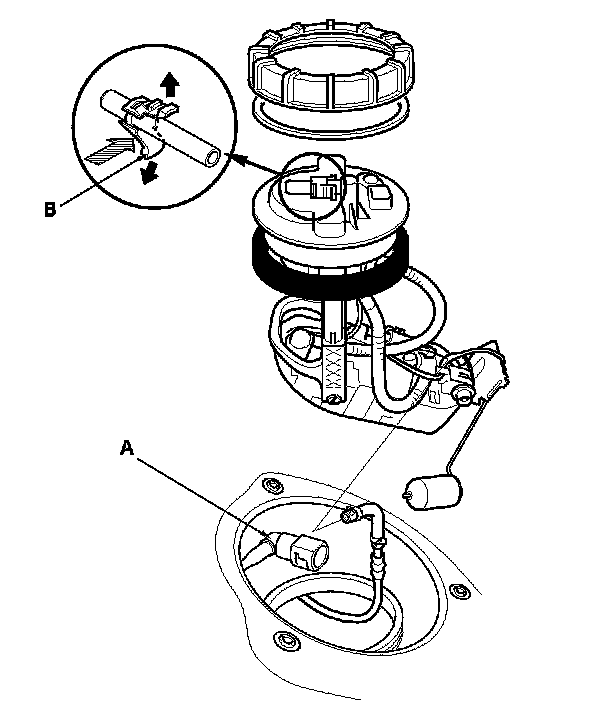 B

A