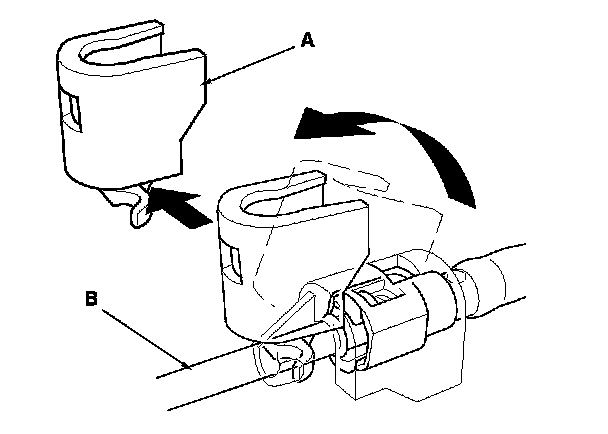 A

B