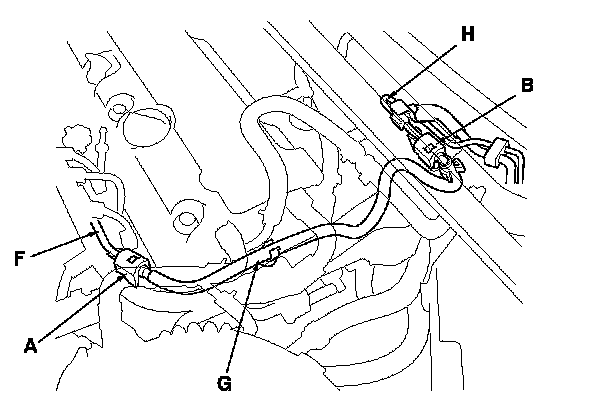 H
B
F
A
G