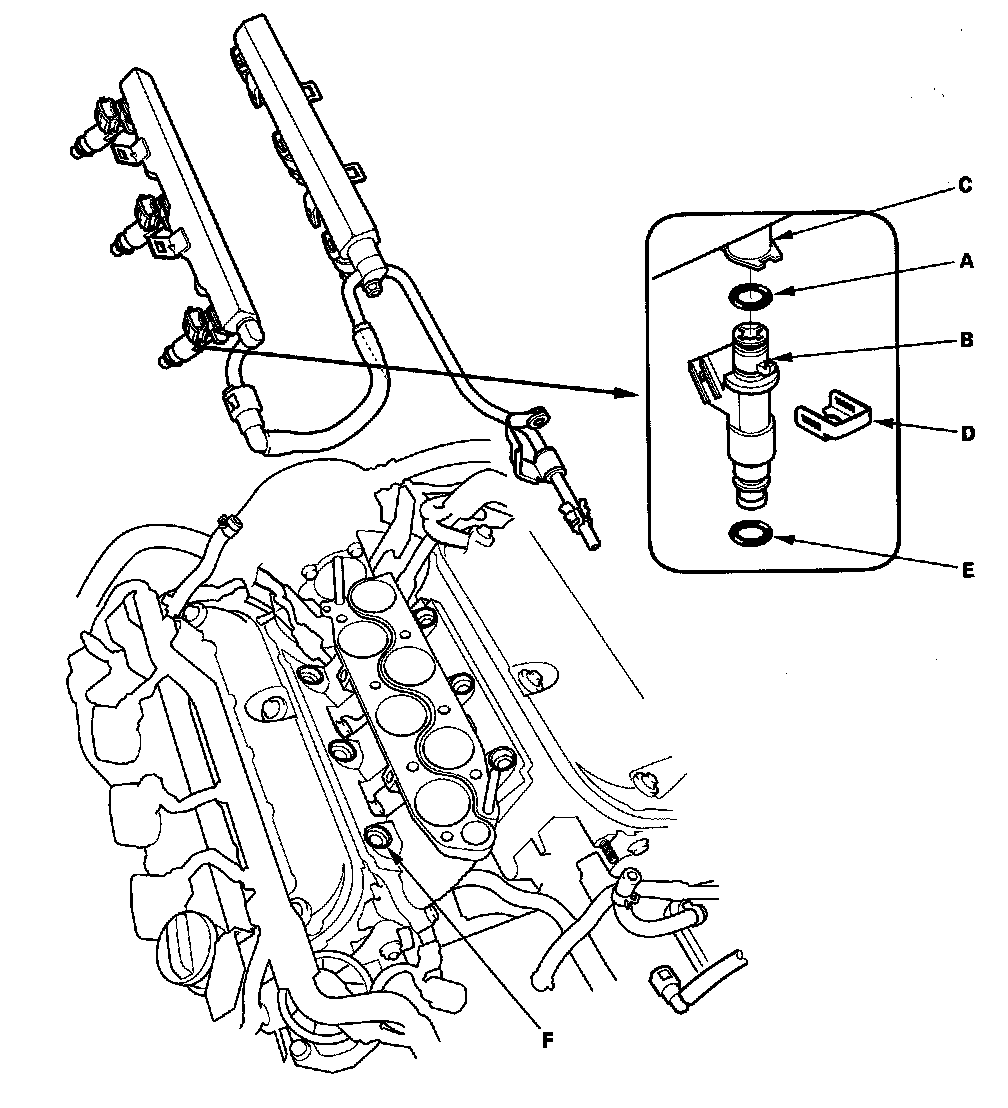 C
A
B
D
E
F