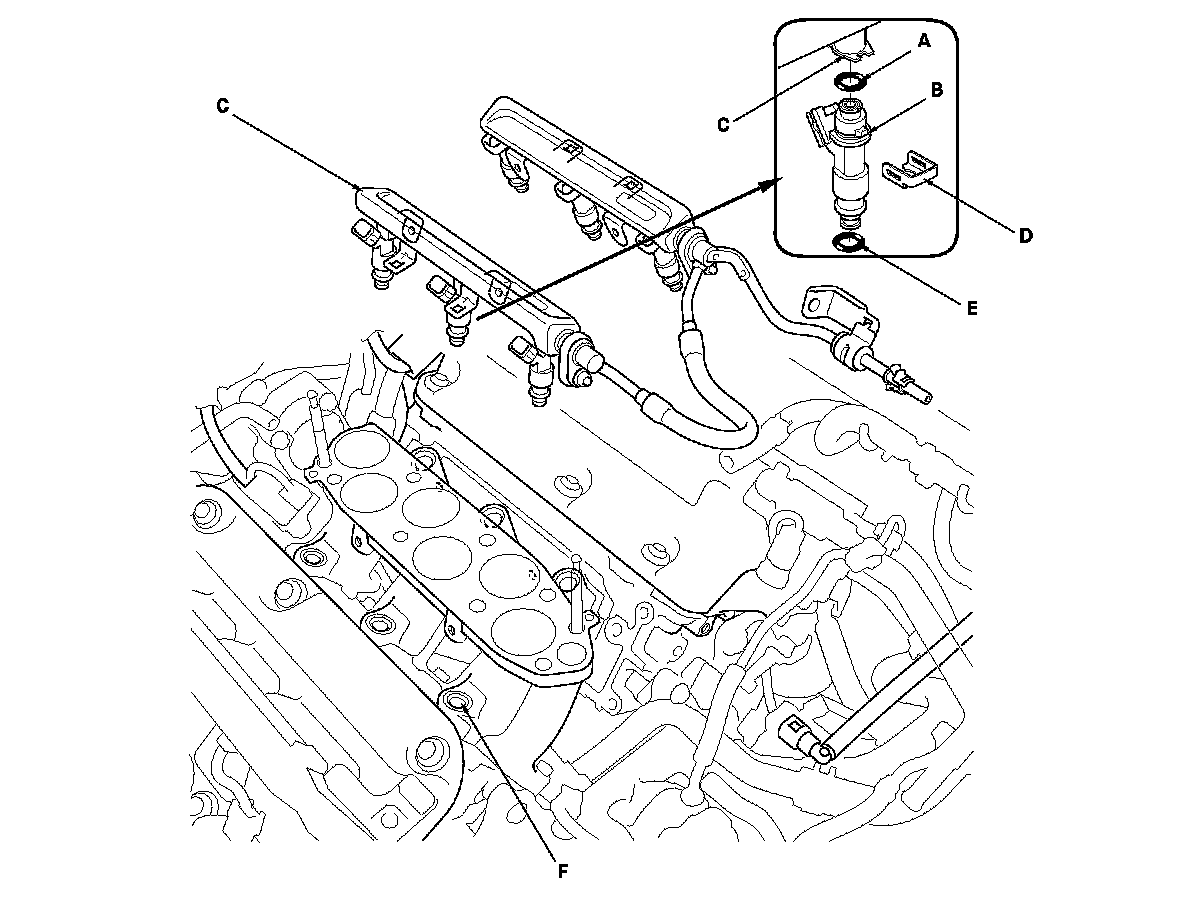 C

A

B

C

D

E

F