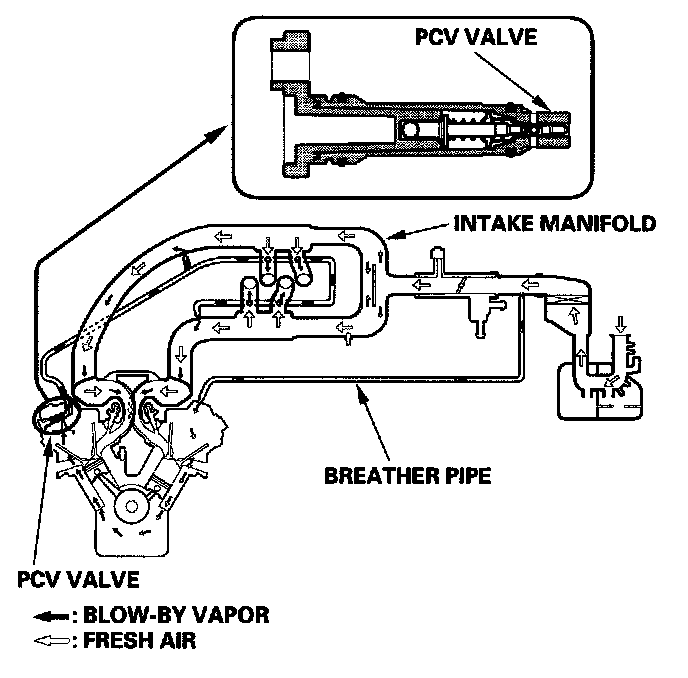 PCV VALVE

INTAKE MANIFOLD

BREATHER PIPE

PCV VALVE

: BLOW-BY VAPOR
: FRESH AIR