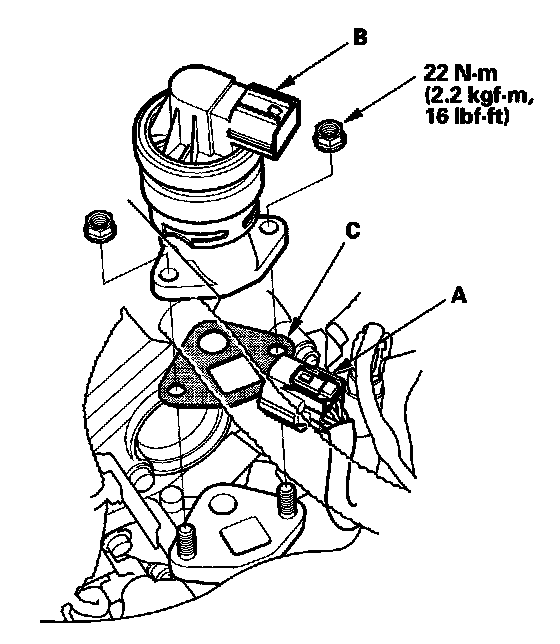 B

22 N·m
(2.2 kgf·m,
16 lbf·ft)

C

A