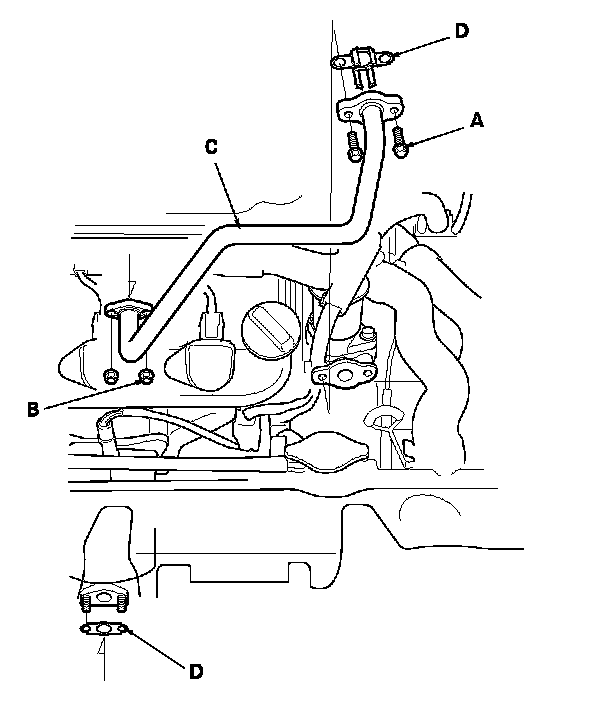 D
A
C
B
D