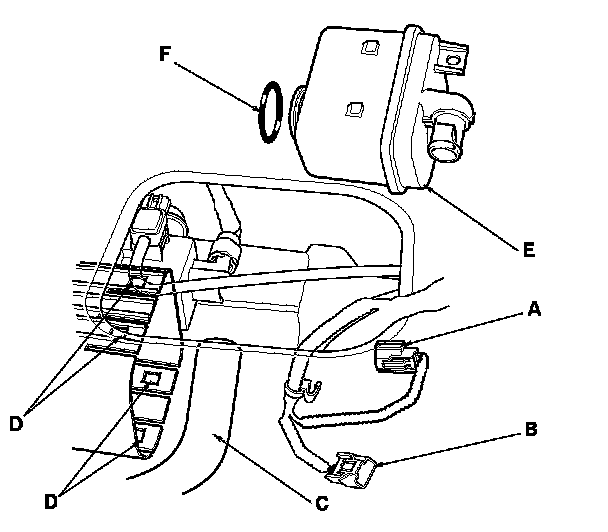 F
E
A
D
B
D
C