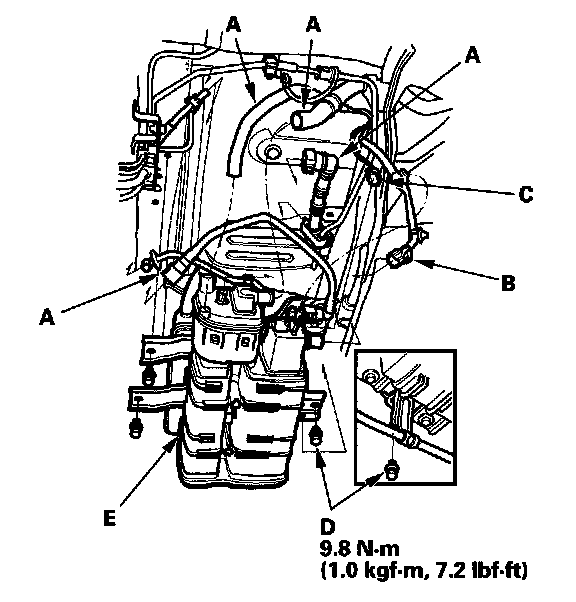 A
A
A
C
B
A
E
D
9.8 N·m
(1.0 kgf·m, 7.2 lbf·ft)