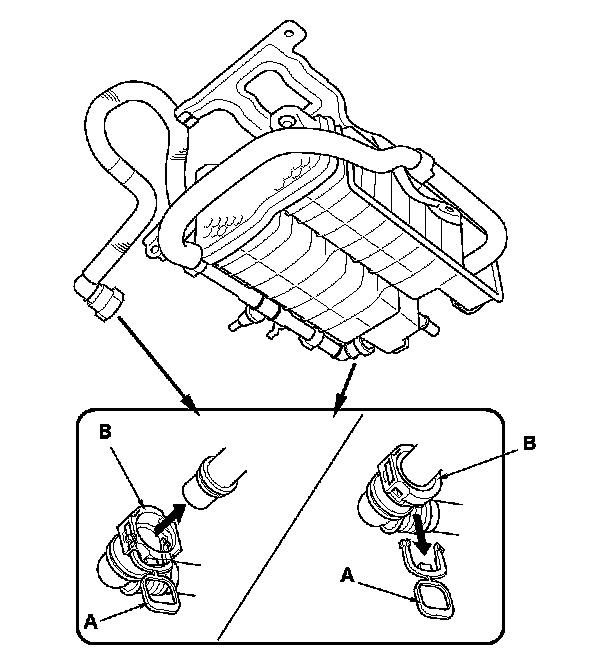 B
A
B
A